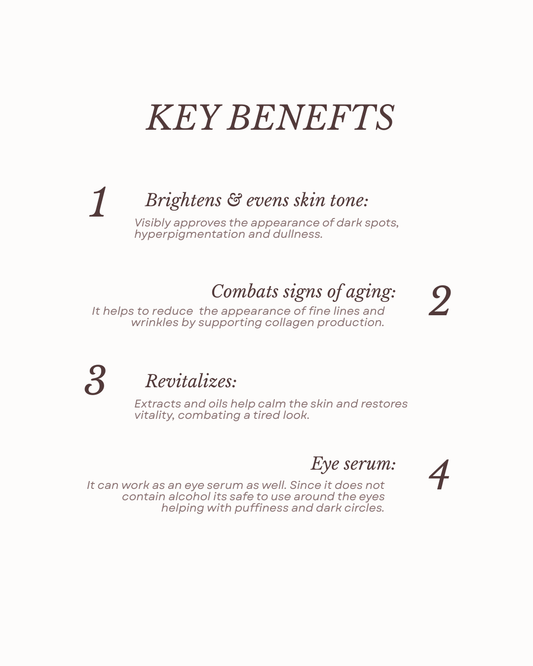 KEY BENEFTS

1 Brightens & evens skin tone:
Visibly approves the appearance of dark spots, hyperpigmentation and dullness.

Combats signs of aging: 2
It helps to reduce the appearance of fine lines and wrinkles by supporting collagen production.

3 Revitalizes:
Extracts and oils help calm the skin and restores vitality, combating a tired look.

Eye serum: 4
It can work as an eye serum as well. Since it does not contain alcohol its safe to use around the eyes helping with puffiness and dark circles.